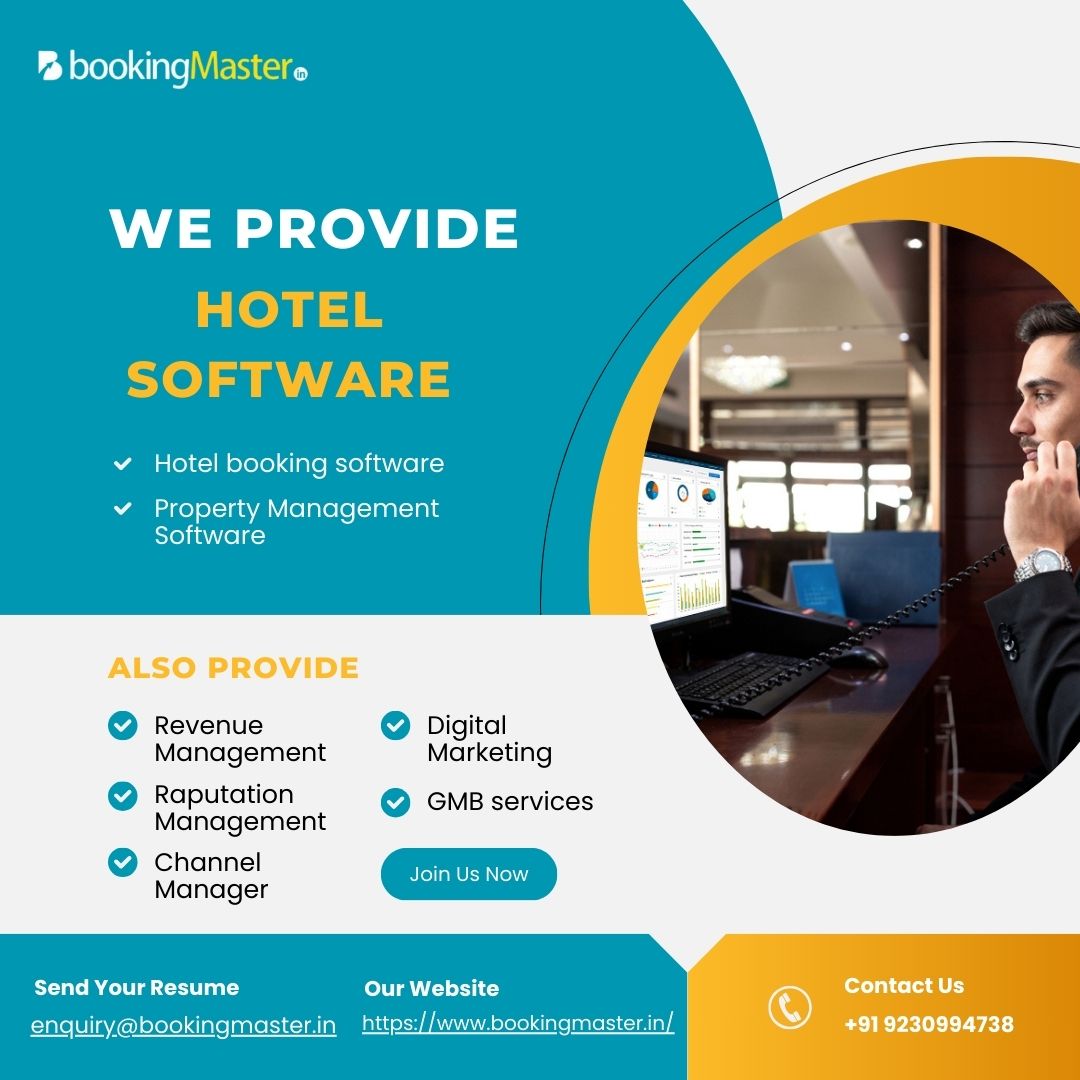 bookingMaster.in

WE PROVIDE
HOTEL SOFTWARE

Hotel booking software
Property Management Software

ALSO PROVIDE

Revenue Management
Raputation Management
Channel Manager

Digital Marketing
GMB services

Join Us Now

Send Your Resume
enquiry@bookingmaster.in

Our Website
https://www.bookingmaster.in/

Contact Us
+91 9230994738