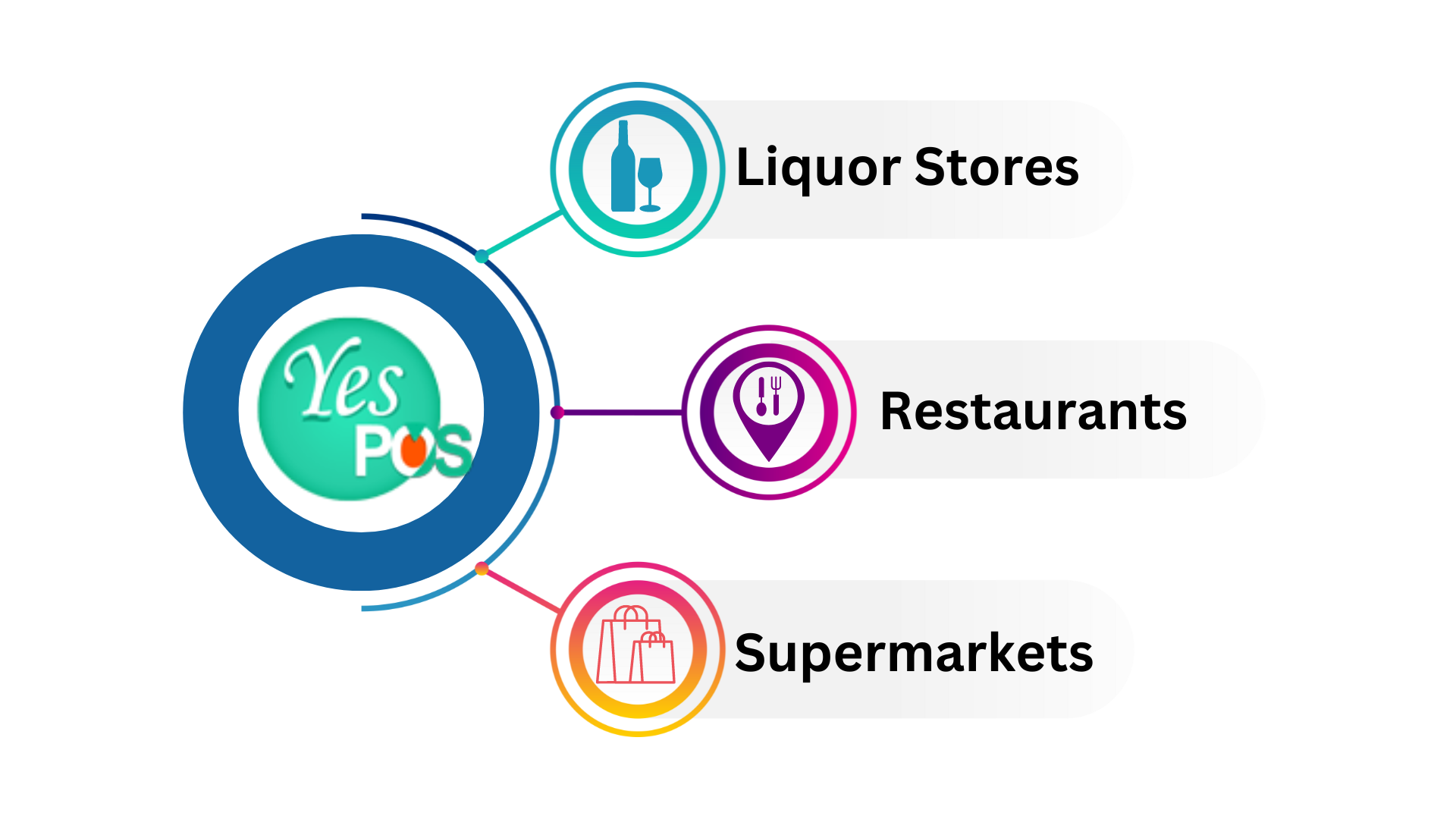 Yes POS

Liquor Stores

Restaurants

Supermarkets